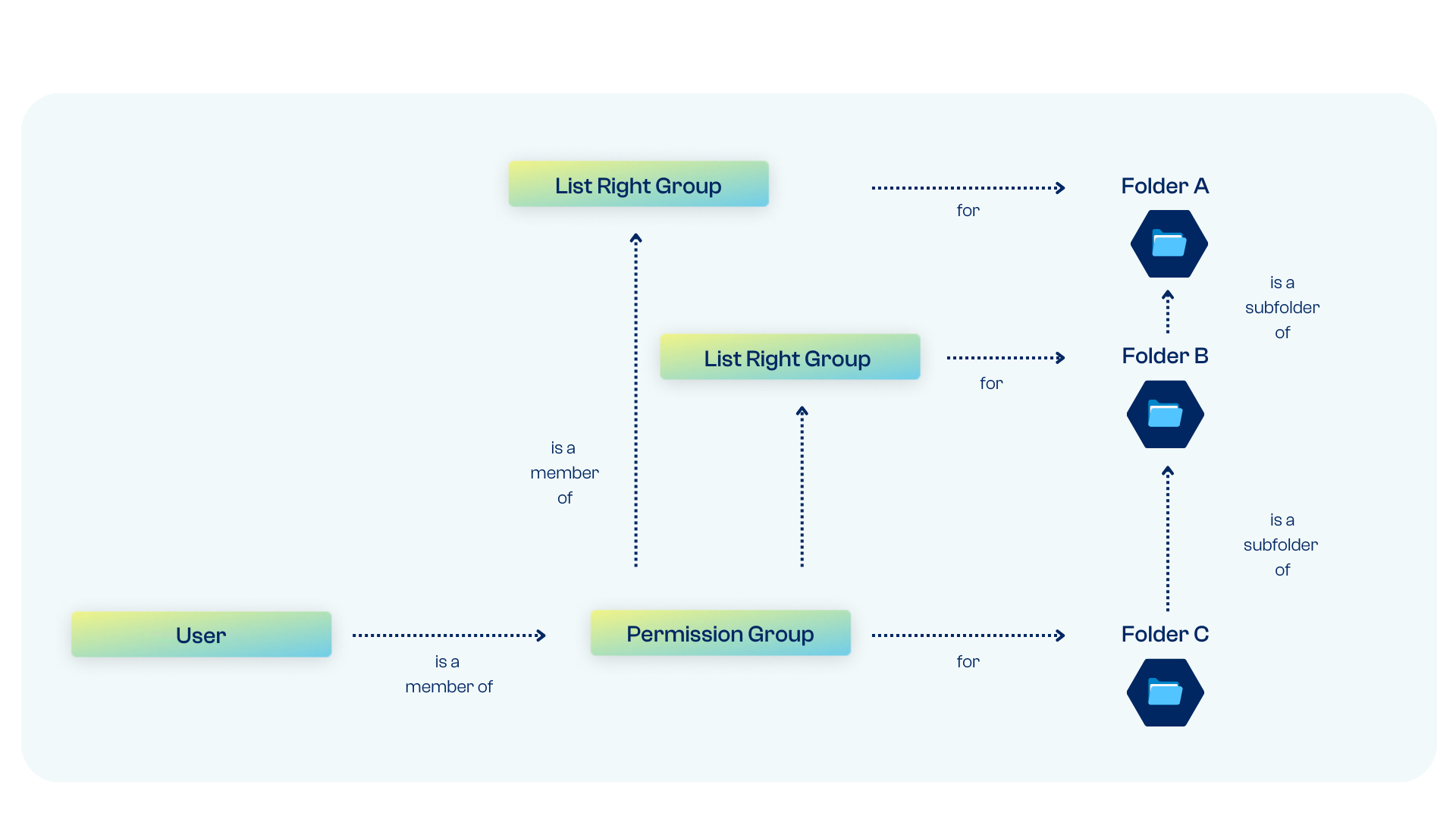 List Right Group

for

Folder A

is a
subfolder
of

List Right Group

for

Folder B

is a
member
of

is a
subfolder
of

User

is a
member of

Permission Group

for

Folder C